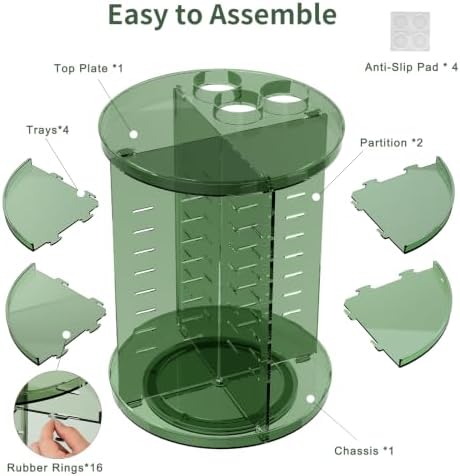 Easy to Assemble

Top Plate *1

Anti-Slip Pad * 4

Trays*4

Partition *2

Chassis *1

Rubber Rings*16