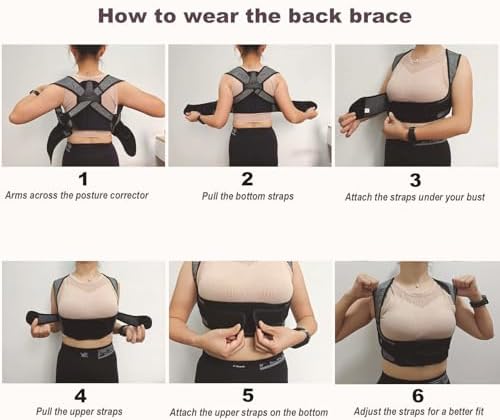 How to wear the back brace

1
Arms across the posture corrector

2
Pull the bottom straps

3
Attach the straps under your bust

4
Pull the upper straps

5
Attach the upper straps on the bottom

6
Adjust the straps for a better fit