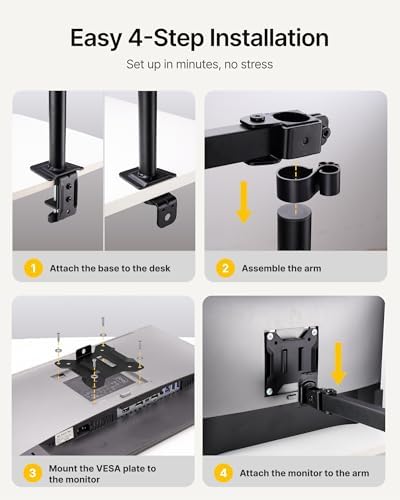 Easy 4-Step Installation

Set up in minutes, no stress

1 Attach the base to the desk

2 Assemble the arm

3 Mount the VESA plate to the monitor

4 Attach the monitor to the arm