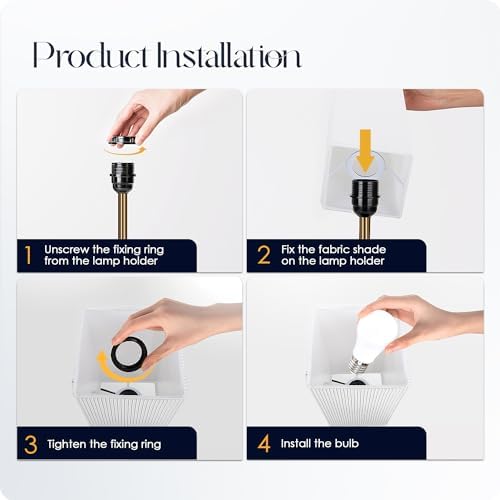 Product Installation

1 Unscrew the fixing ring from the lamp holder

2 Fix the fabric shade on the lamp holder

3 Tighten the fixing ring

4 Install the bulb