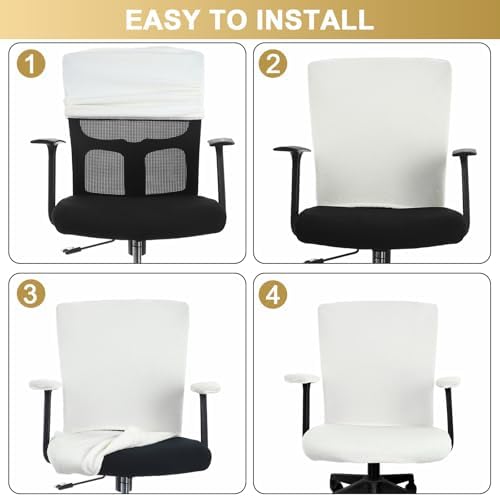 EASY TO INSTALL

1

2

3

4