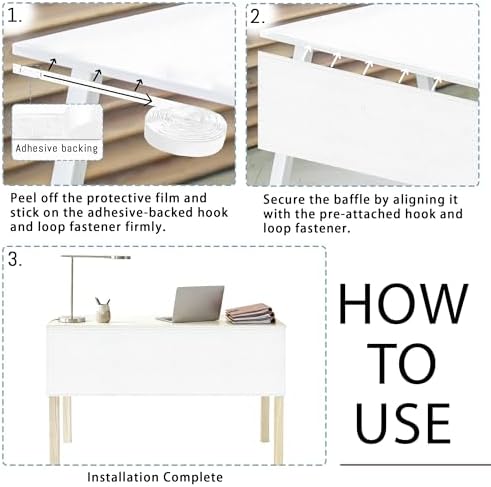 1.

Adhesive backing

Peel off the protective film and stick on the adhesive-backed hook and loop fastener firmly.

2.

Secure the baffle by aligning it with the pre-attached hook and loop fastener.

3.

Installation Complete

HOW TO USE