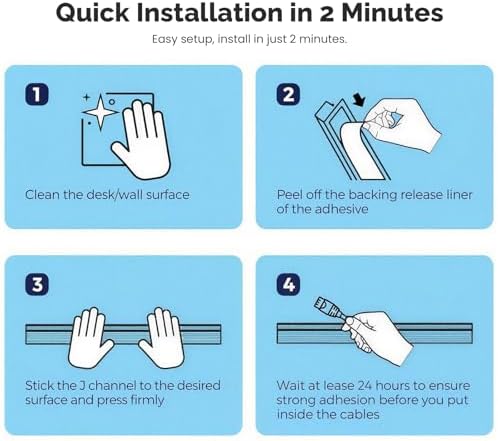 Quick Installation in 2 Minutes

Easy setup, install in just 2 minutes.

1

Clean the desk/wall surface

2

Peel off the backing release liner of the adhesive

3

Stick the J channel to the desired surface and press firmly

4

Wait at lease 24 hours to ensure strong adhesion before you put inside the cables