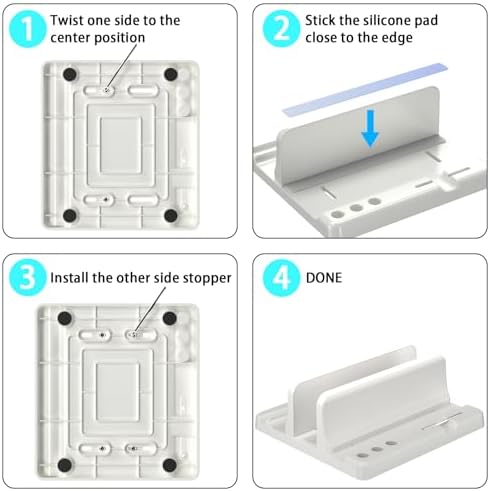 1 Twist one side to the center position

2 Stick the silicone pad close to the edge

3 Install the other side stopper

4 DONE