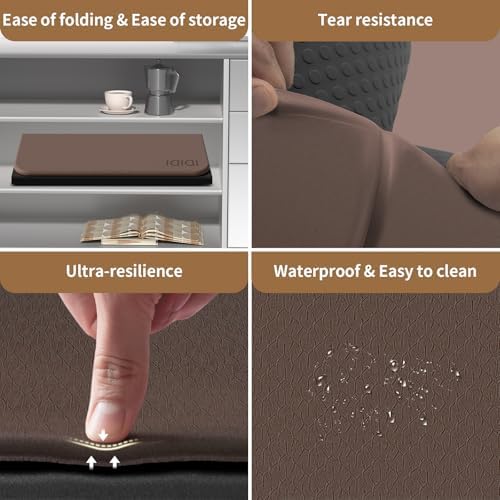 Ease of folding & Ease of storage

Tear resistance

IDIDI

Ultra-resilience

Waterproof & Easy to clean