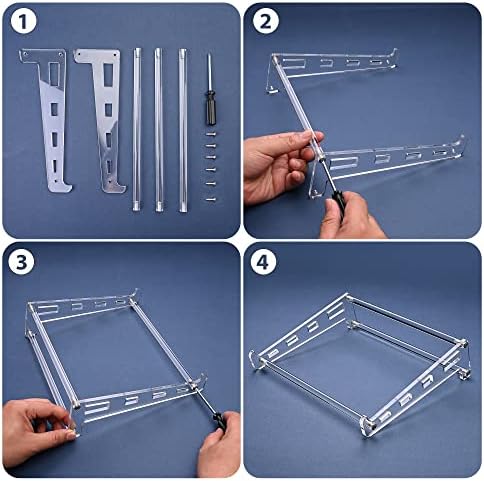 1

2

3

4