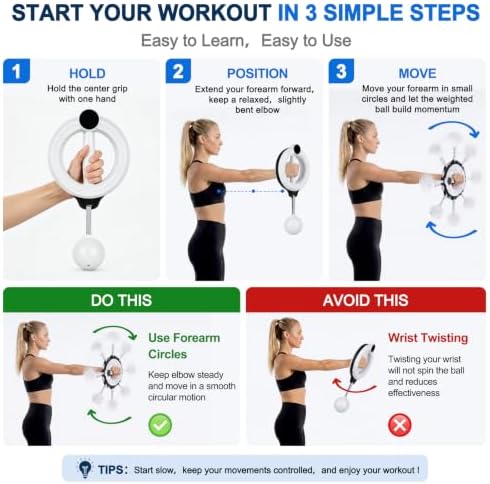 START YOUR WORKOUT IN 3 SIMPLE STEPS

Easy to Learn， Easy to Use

1 HOLD
Hold the center grip with one hand

2 POSITION
Extend your forearm forward, keep a relaxed， slightly bent elbow

3 MOVE
Move your forearm in small circles and let the weighted ball build momentum

DO THIS

Use Forearm Circles

Keep elbow steady and move in a smooth circular motion

AVOID THIS

Wrist Twisting

Twisting your wrist will not spin the ball and reduces effectiveness

TIPS: Start slow， keep your movements controlled， and enjoy your workout !