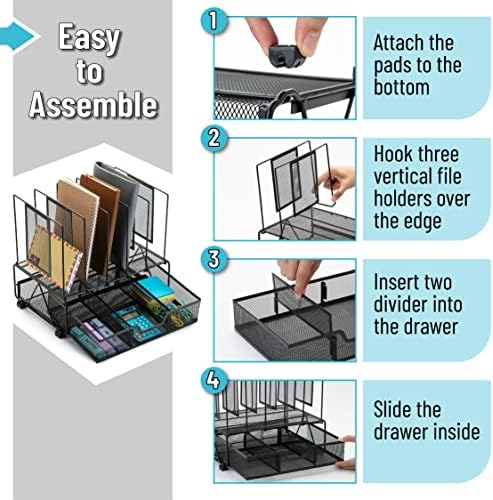 Easy to Assemble

1

Attach the pads to the bottom

2

Hook three vertical file holders over the edge

3

Insert two divider into the drawer

4

Slide the drawer inside