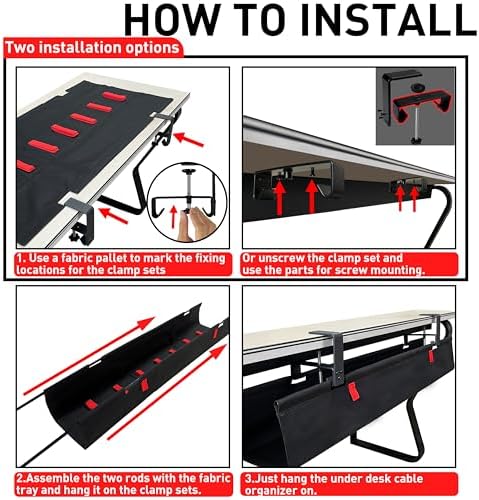 HOW TO INSTALL

Two installation options

1. Use a fabric pallet to mark the fixing locations for the clamp sets

Or unscrew the clamp set and use the parts for screw mounting.

2.Assemble the two rods with the fabric tray and hang it on the clamp sets.

3.Just hang the under desk cable organizer on.