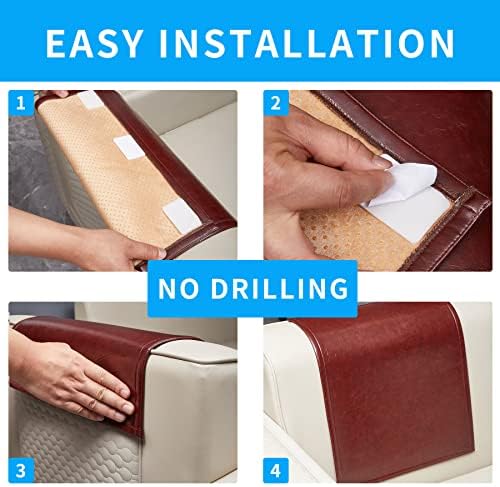 EASY INSTALLATION

1

2

NO DRILLING

3

4