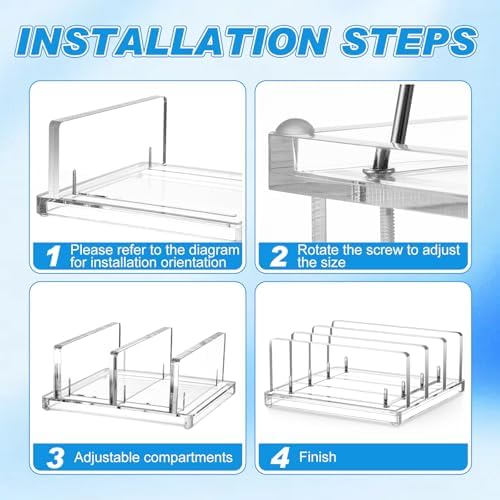 INSTALLATION STEPS

1 Please refer to the diagram for installation orientation

2 Rotate the screw to adjust the size

3 Adjustable compartments

4 Finish