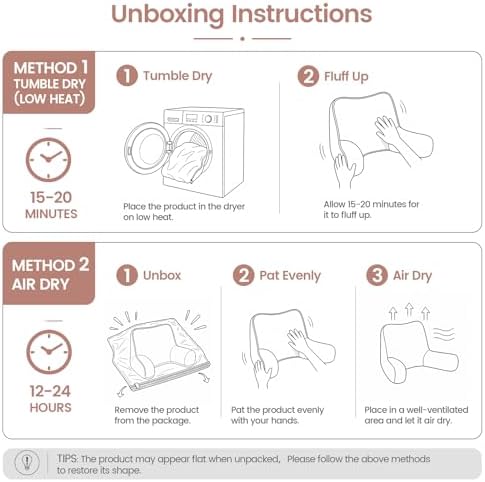 Unboxing Instructions

METHOD 1
TUMBLE DRY
(LOW HEAT)

15-20
MINUTES

1 Tumble Dry

Place the product in the dryer on low heat.

2 Fluff Up

Allow 15-20 minutes for it to fluff up.

METHOD 2
AIR DRY

12-24
HOURS

1 Unbox

Remove the product from the package.

2 Pat Evenly

Pat the product evenly with your hands.

3 Air Dry

Place in a well-ventilated area and let it air dry.

TIPS: The product may appear flat when unpacked, Please follow the above methods to restore its shape.