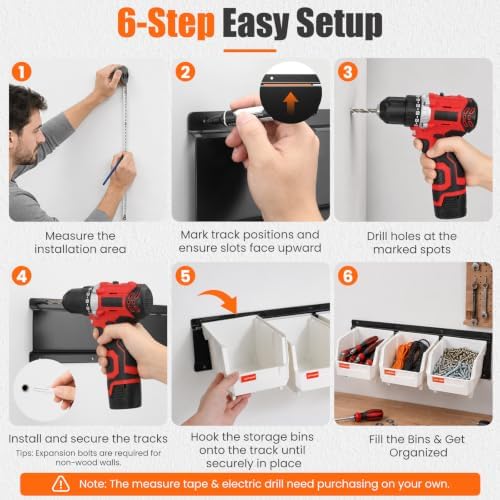 6-Step Easy Setup

1

Measure the installation area

2

Mark track positions and ensure slots face upward

3

Drill holes at the marked spots

4

Install and secure the tracks

Tips: Expansion bolts are required for non-wood walls.

5

Hook the storage bins onto the track until securely in place

6

Fill the Bins & Get Organized

Note: The measure tape & electric drill need purchasing on your own.