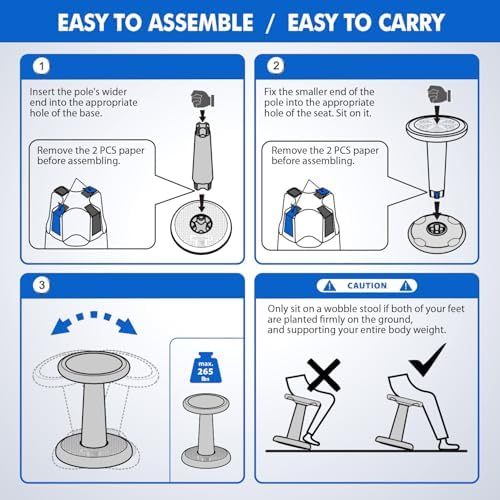 EASY TO ASSEMBLE / EASY TO CARRY

1

Insert the pole's wider end into the appropriate hole of the base.

Remove the 2 PCS paper before assembling.

2

Fix the smaller end of the pole into the appropriate hole of the seat. Sit on it.

Remove the 2 PCS paper before assembling.

3

max. 265 lbs

CAUTION

Only sit on a wobble stool if both of your feet are planted firmly on the ground, and supporting your entire body weight.