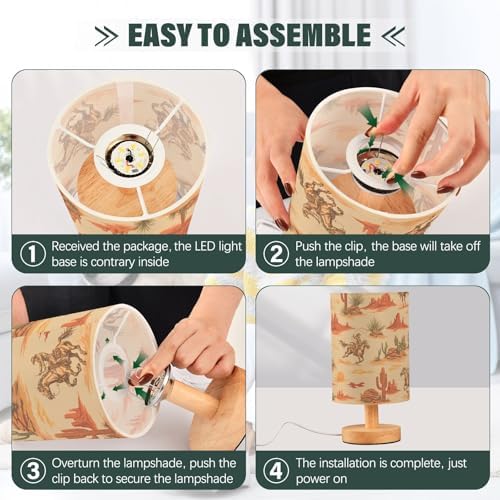 EASY TO ASSEMBLE

1 Received the package, the LED light base is contrary inside

2 Push the clip, the base will take off the lampshade

3 Overturn the lampshade, push the clip back to secure the lampshade

4 The installation is complete, just power on