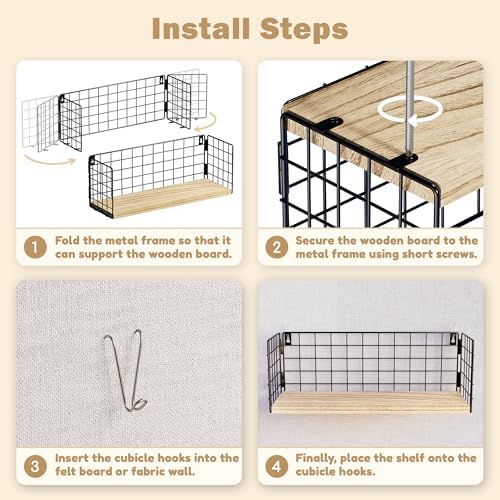 Install Steps

1 Fold the metal frame so that it can support the wooden board.

2 Secure the wooden board to the metal frame using short screws.

3 Insert the cubicle hooks into the felt board or fabric wall.

4 Finally, place the shelf onto the cubicle hooks.