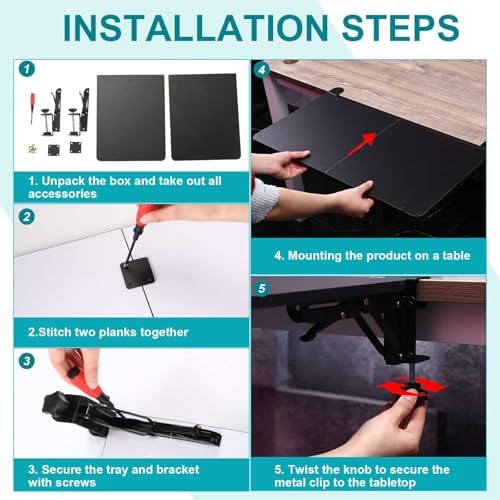 INSTALLATION STEPS

1

1. Unpack the box and take out all accessories

2

2.Stitch two planks together

3

3. Secure the tray and bracket with screws

4

4. Mounting the product on a table

5

5. Twist the knob to secure the metal clip to the tabletop