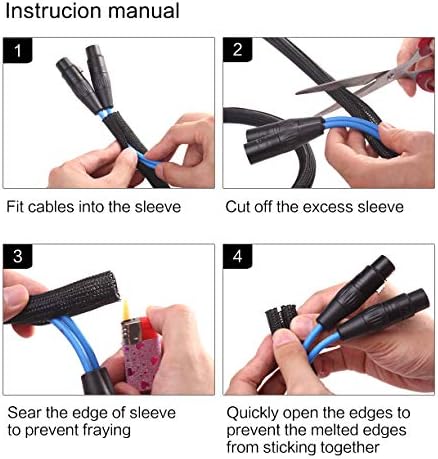 Instrucion manual

1

Fit cables into the sleeve

2

Cut off the excess sleeve

3

Sear the edge of sleeve to prevent fraying

4

Quickly open the edges to prevent the melted edges from sticking together