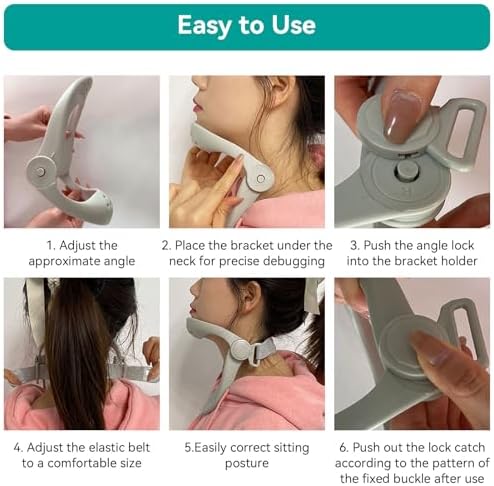 Easy to Use

1. Adjust the approximate angle

2. Place the bracket under the neck for precise debugging

3. Push the angle lock into the bracket holder

4. Adjust the elastic belt to a comfortable size

5.Easily correct sitting posture

6. Push out the lock catch according to the pattern of the fixed buckle after use