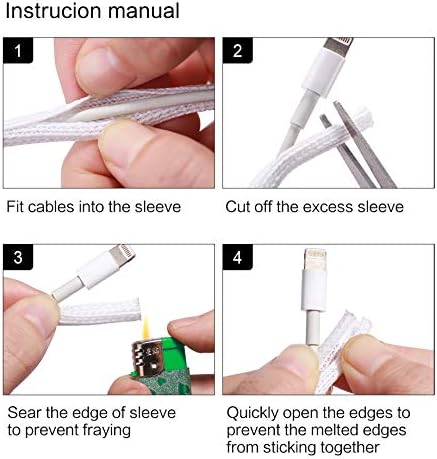 Instrucion manual

1

Fit cables into the sleeve

2

Cut off the excess sleeve

3

Sear the edge of sleeve to prevent fraying

4

Quickly open the edges to prevent the melted edges from sticking together