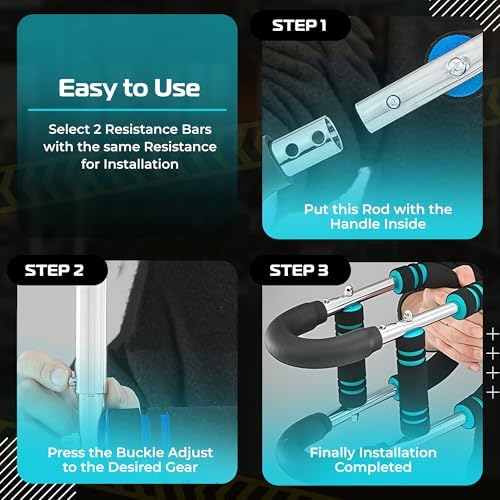 Easy to Use

Select 2 Resistance Bars with the same Resistance for Installation

STEP 1

Put this Rod with the Handle Inside

STEP 2

Press the Buckle Adjust to the Desired Gear

STEP 3

Finally Installation Completed