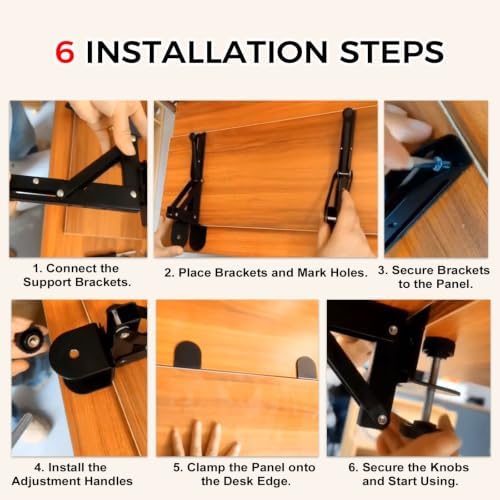 6 INSTALLATION STEPS

1. Connect the Support Brackets.

2. Place Brackets and Mark Holes.

3. Secure Brackets to the Panel.

4. Install the Adjustment Handles

5. Clamp the Panel onto the Desk Edge.

6. Secure the Knobs and Start Using.