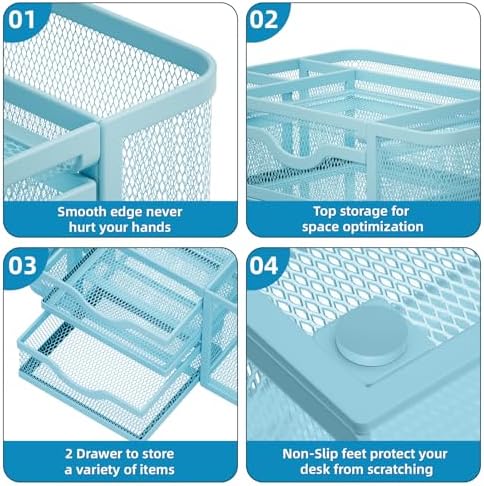 01

Smooth edge never hurt your hands

02

Top storage for space optimization

03

2 Drawer to store a variety of items

04

Non-Slip feet protect your desk from scratching