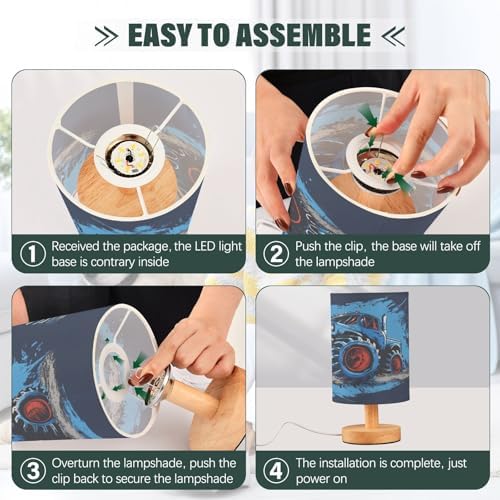 EASY TO ASSEMBLE

1 Received the package, the LED light base is contrary inside

2 Push the clip, the base will take off the lampshade

3 Overturn the lampshade, push the clip back to secure the lampshade

4 The installation is complete, just power on