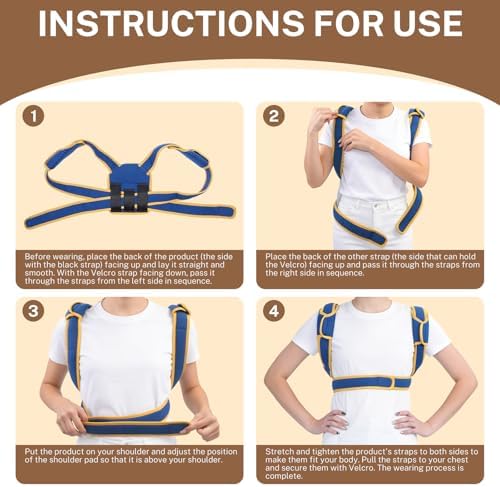 INSTRUCTIONS FOR USE

1

Before wearing, place the back of the product (the side with the black strap) facing up and lay it straight and smooth. With the Velcro strap facing down, pass it through the straps from the left side in sequence.

2

Place the back of the other strap (the side that can hold the Velcro) facing up and pass it through the straps from the right side in sequence.

3

Put the product on your shoulder and adjust the position of the shoulder pad so that it is above your shoulder.

4

Stretch and tighten the product's straps to both sides to make them fit your body. Pull the straps to your chest and secure them with Velcro. The wearing process is complete.