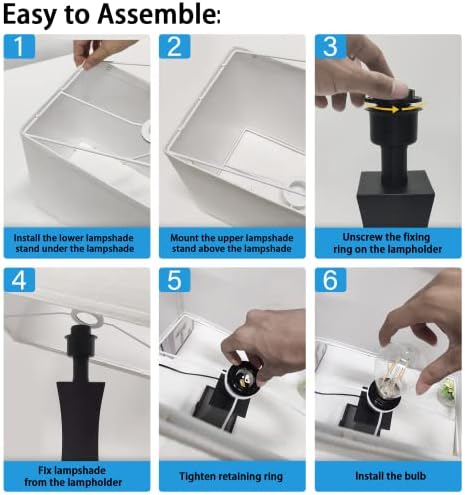 Easy to Assemble:

1

Install the lower lampshade stand under the lampshade

2

Mount the upper lampshade stand above the lampshade

3

Unscrew the fixing ring on the lampholder

4

Fix lampshade from the lampholder

5

Tighten retaining ring

6

Install the bulb