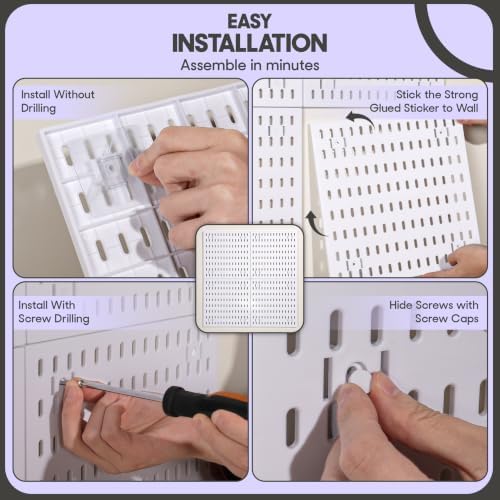 EASY
INSTALLATION
Assemble in minutes

Install Without
Drilling

Stick the Strong
Glued Sticker to Wall

Install With
Screw Drilling

Hide Screws with
Screw Caps