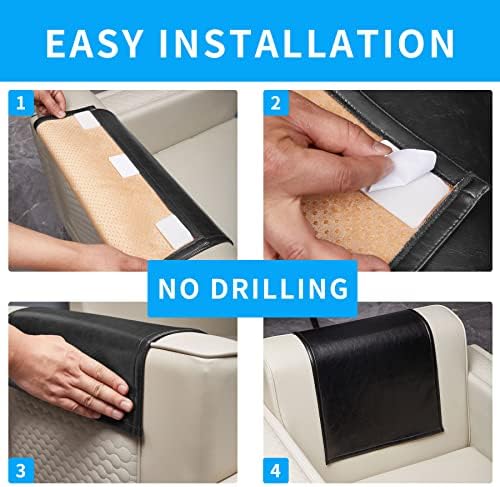 EASY INSTALLATION

1

2

NO DRILLING

3

4