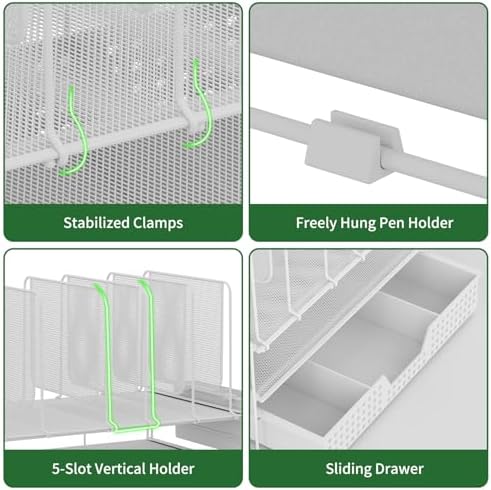 Stabilized Clamps

Freely Hung Pen Holder

5-Slot Vertical Holder

Sliding Drawer