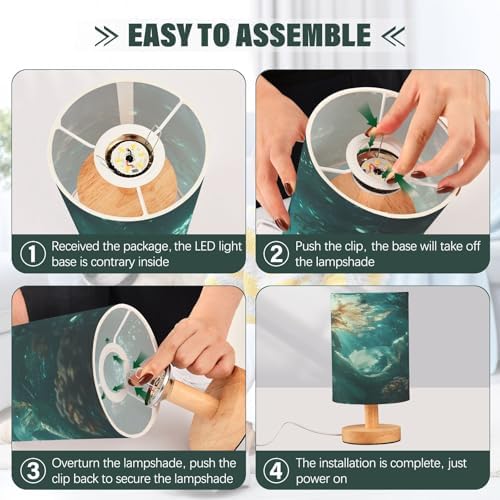 EASY TO ASSEMBLE

① Received the package, the LED light base is contrary inside

② Push the clip, the base will take off the lampshade

③ Overturn the lampshade, push the clip back to secure the lampshade

④ The installation is complete, just power on