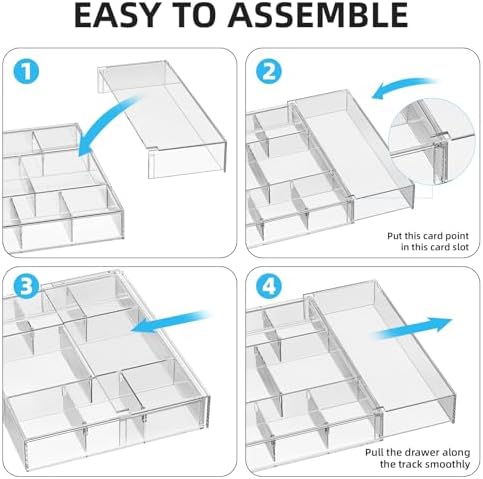 EASY TO ASSEMBLE

1

2

Put this card point in this card slot

3

4

Pull the drawer along the track smoothly