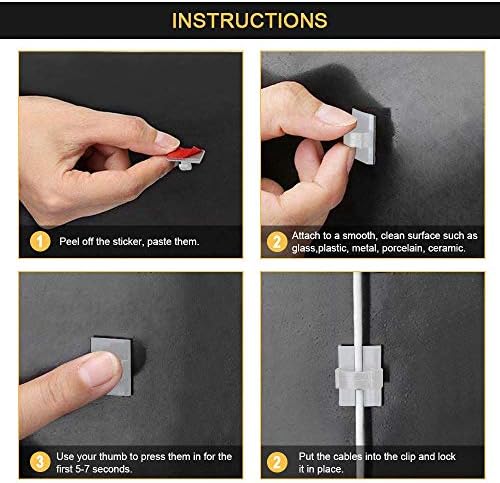 INSTRUCTIONS

1 Peel off the sticker, paste them.

2 Attach to a smooth, clean surface such as glass,plastic, metal, porcelain, ceramic.

3 Use your thumb to press them in for the first 5-7 seconds.

2 Put the cables into the clip and lock it in place.