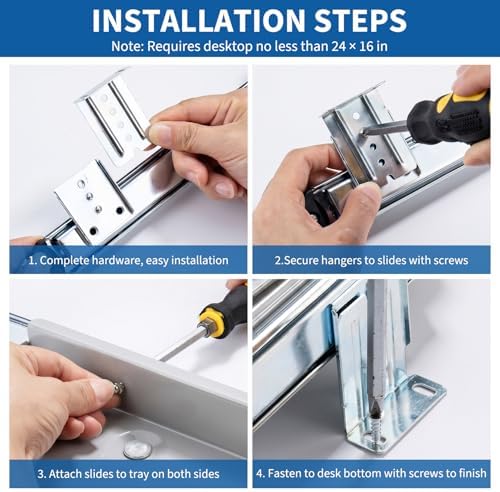 INSTALLATION STEPS
Note: Requires desktop no less than 24 × 16 in

1. Complete hardware, easy installation

2.Secure hangers to slides with screws

3. Attach slides to tray on both sides

4. Fasten to desk bottom with screws to finish