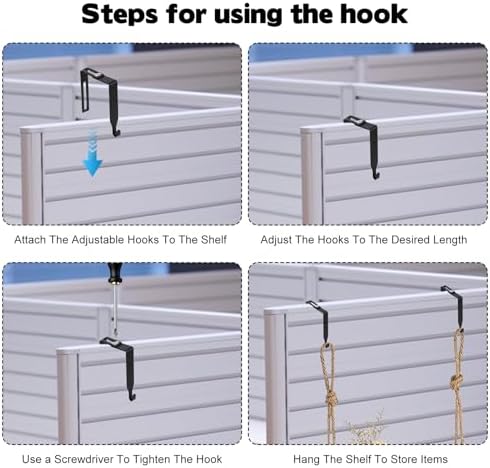 Steps for using the hook

Attach The Adjustable Hooks To The Shelf

Adjust The Hooks To The Desired Length

Use a Screwdriver To Tighten The Hook

Hang The Shelf To Store Items