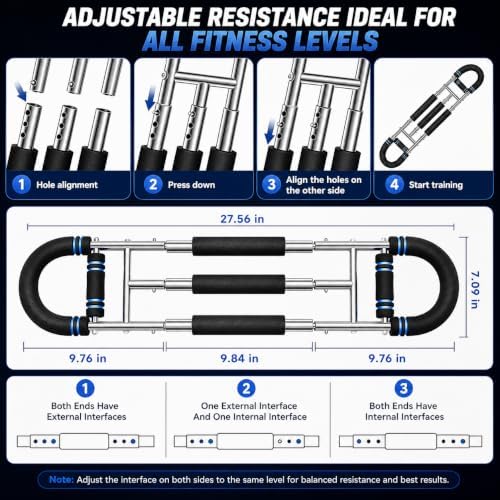 ADJUSTABLE RESISTANCE IDEAL FOR ALL FITNESS LEVELS

1 Hole alignment

2 Press down

3 Align the holes on the other side

4 Start training

27.56 in

7.09 in

9.76 in

9.84 in

9.76 in

1
Both Ends Have External Interfaces

2
One External Interface And One Internal Interface

3
Both Ends Have Internal Interfaces

Note: Adjust the interface on both sides to the same level for balanced resistance and best results.