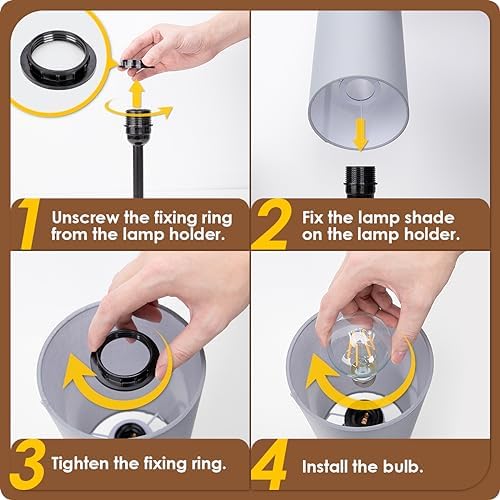 1 Unscrew the fixing ring from the lamp holder.

2 Fix the lamp shade on the lamp holder.

3 Tighten the fixing ring.

4 Install the bulb.