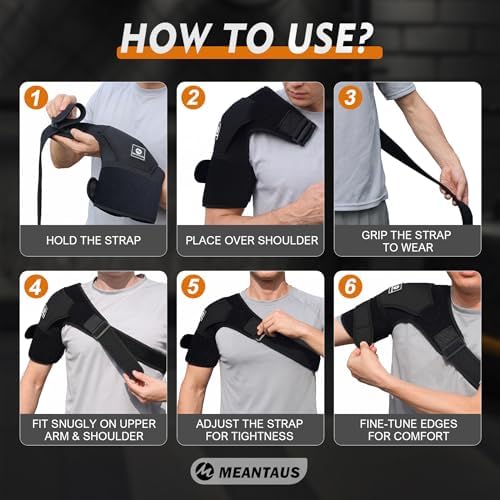 HOW TO USE?

1
HOLD THE STRAP

2
PLACE OVER SHOULDER

3
GRIP THE STRAP TO WEAR

4
FIT SNUGLY ON UPPER ARM & SHOULDER

5
ADJUST THE STRAP FOR TIGHTNESS

6
FINE-TUNE EDGES FOR COMFORT

MEANTAUS