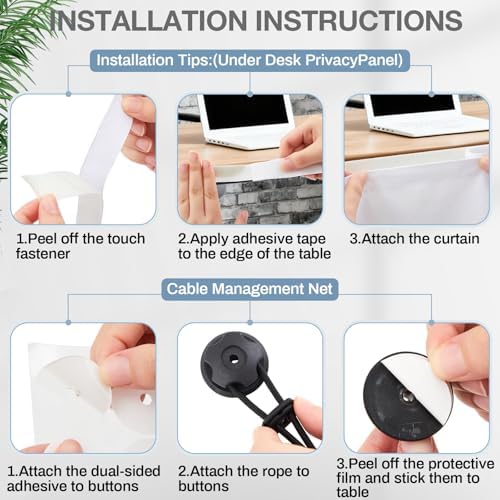 INSTALLATION INSTRUCTIONS

Installation Tips:(Under Desk PrivacyPanel)

1.Peel off the touch fastener

2.Apply adhesive tape to the edge of the table

3.Attach the curtain

Cable Management Net

1.Attach the dual-sided adhesive to buttons

2.Attach the rope to buttons

3.Peel off the protective film and stick them to table