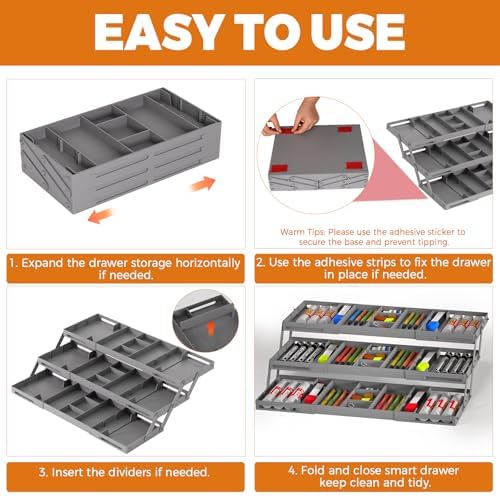 EASY TO USE

Warm Tips: Please use the adhesive sticker to secure the base and prevent tipping.

1. Expand the drawer storage horizontally if needed.

2. Use the adhesive strips to fix the drawer in place if needed.

3. Insert the dividers if needed.

4. Fold and close smart drawer keep clean and tidy.