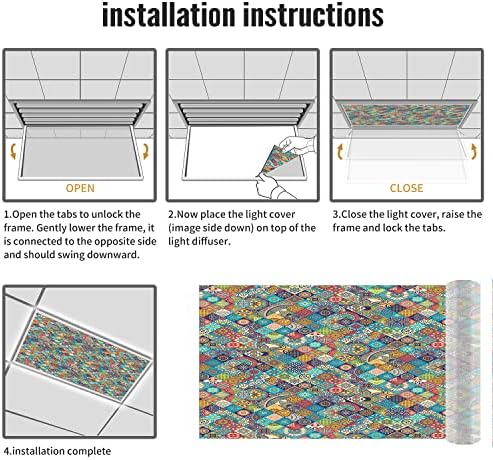 installation instructions

OPEN

CLOSE

1.Open the tabs to unlock the frame. Gently lower the frame, it is connected to the opposite side and should swing downward.

2.Now place the light cover (image side down) on top of the light diffuser.

3.Close the light cover, raise the frame and lock the tabs.

4.installation complete