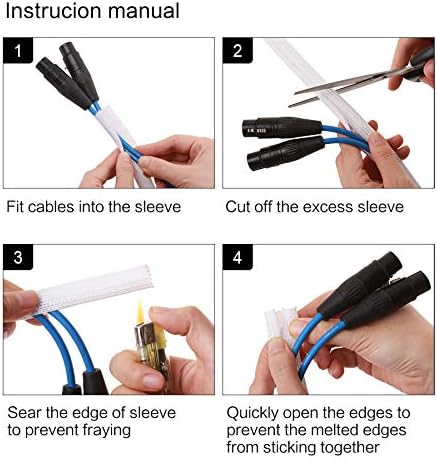 Instrucion manual

1

Fit cables into the sleeve

2

Cut off the excess sleeve

3

Sear the edge of sleeve to prevent fraying

4

Quickly open the edges to prevent the melted edges from sticking together