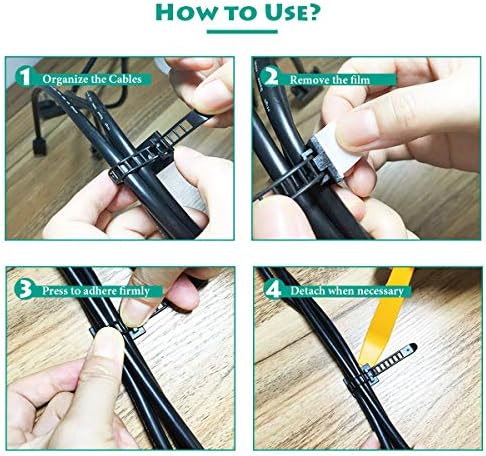 HOW TO USE?

1 Organize the Cables

2 Remove the film

3 Press to adhere firmly

4 Detach when necessary