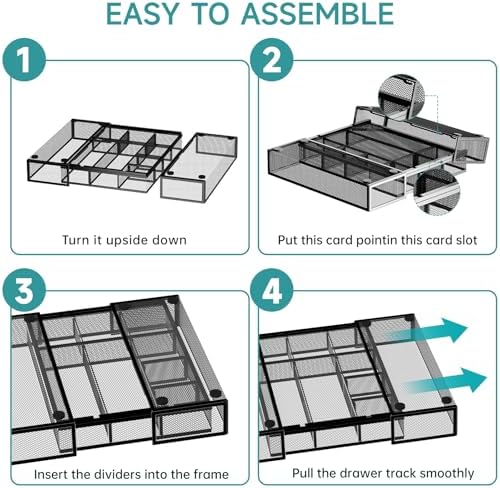 EASY TO ASSEMBLE

1

Turn it upside down

2

Put this card pointin this card slot

3

Insert the dividers into the frame

4

Pull the drawer track smoothly