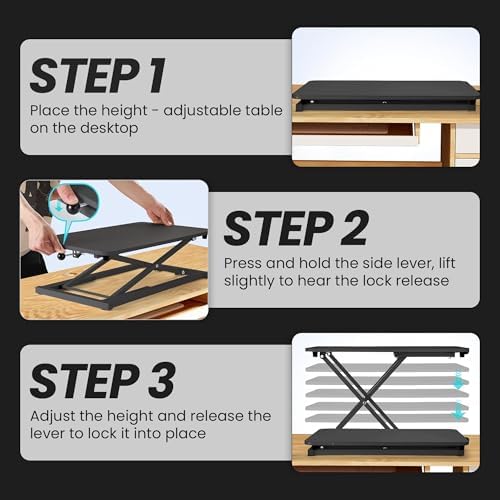 STEP 1

Place the height - adjustable table on the desktop

STEP 2

Press and hold the side lever, lift slightly to hear the lock release

STEP 3

Adjust the height and release the lever to lock it into place