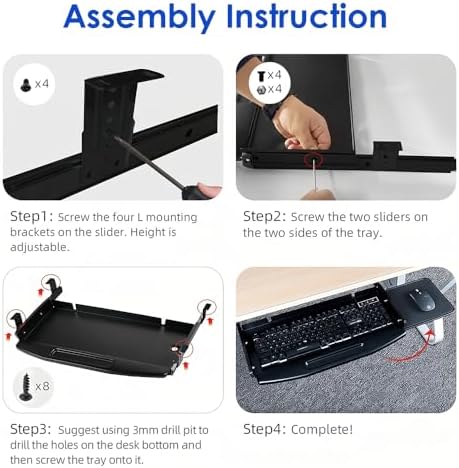 Assembly Instruction

x4

Step1: Screw the four L mounting brackets on the slider. Height is adjustable.

x4
x4

Step2: Screw the two sliders on the two sides of the tray.

x8

Step3: Suggest using 3mm drill pit to drill the holes on the desk bottom and then screw the tray onto it.

Step4: Complete!