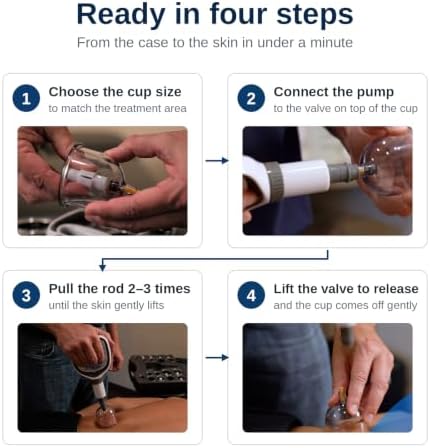 Ready in four steps

From the case to the skin in under a minute

1 Choose the cup size
to match the treatment area

2 Connect the pump
to the valve on top of the cup

3 Pull the rod 2–3 times
until the skin gently lifts

4 Lift the valve to release
and the cup comes off gently